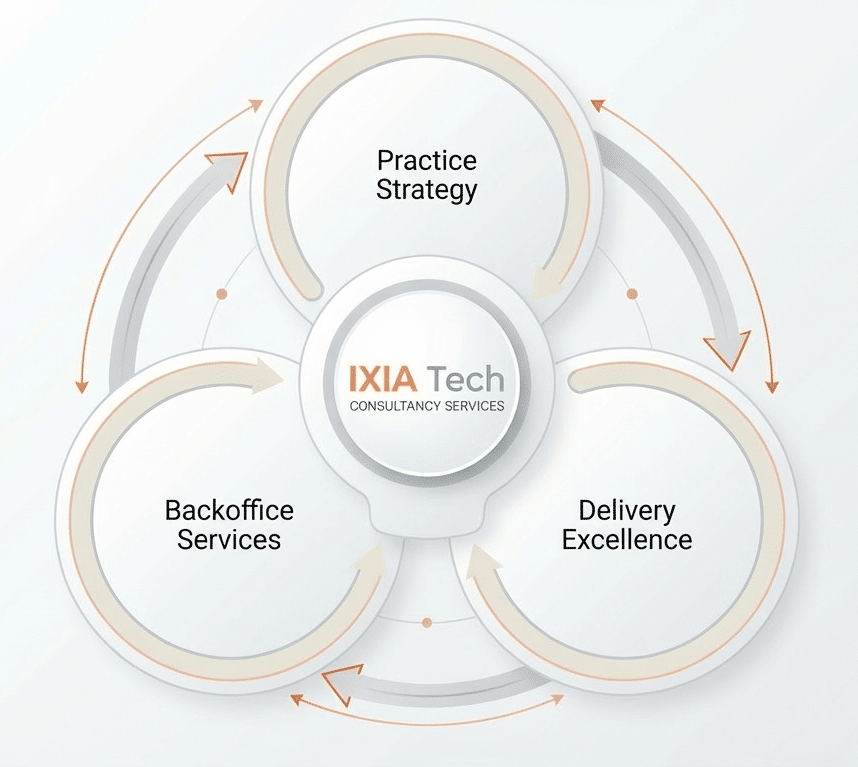 Practice Strategy

IXIA Tech
CONSULTANCY SERVICES

Backoffice Services

Delivery Excellence